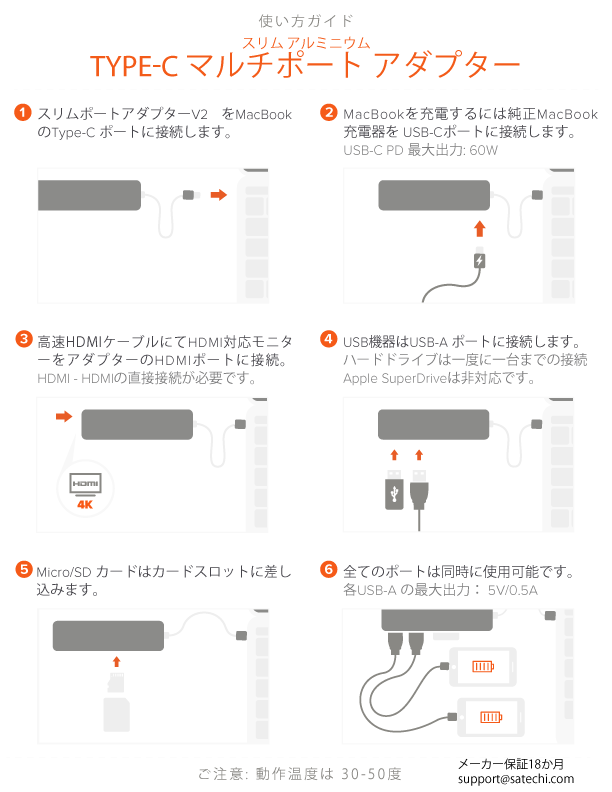 使い方ガイド

スリム アルミニウム

TYPE-C マルチポート アダプター

1 スリムポートアダプターV2 をMacBookのType-C ポートに接続します。

2 MacBookを充電するには純正MacBook充電器を USB-Cポートに接続します。
USB-C PD 最大出力: 60W

3 高速HDMIケーブルにてHDMI対応モニターをアダプターのHDMIポートに接続。
HDMI - HDMIの直接接続が必要です。

HDMI
4K

4 USB機器はUSB-A ポートに接続します。
ハードドライブは一度に一台までの接続
Apple SuperDriveは非対応です。

5 Micro/SD カードはカードスロットに差し込みます。

6 全てのポートは同時に使用可能です。
各USB-A の最大出力： 5V/0.5A

ご注意: 動作温度は 30-50度

メーカー保証18か月
support@satechi.com