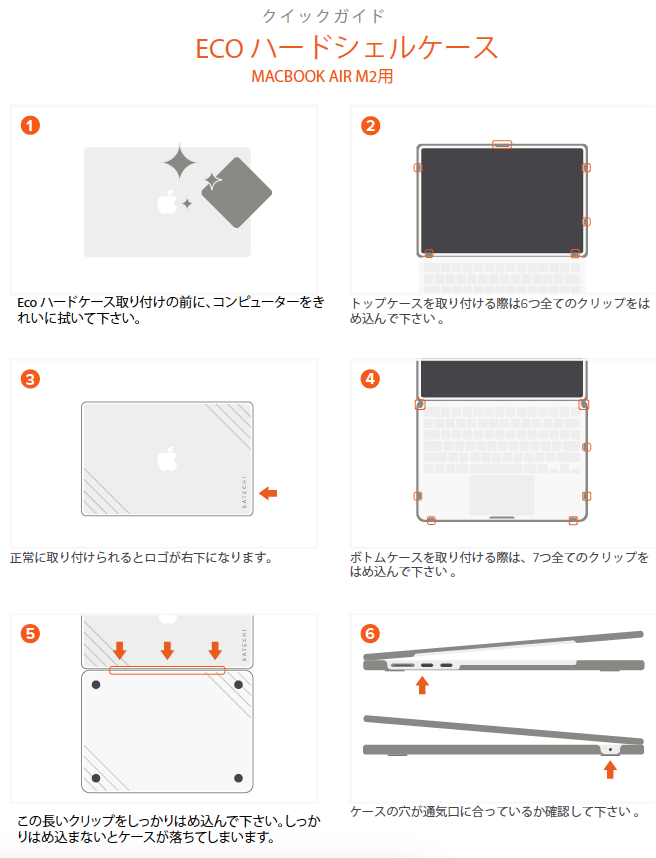 クイックガイド

ECO ハードシェルケース

MACBOOK AIR M2用

1

Eco ハードケース取り付けの前に、コンピューターをきれいに拭いて下さい。

2

トップケースを取り付ける際は6つ全てのクリップをはめ込んで下さい 。

3

SATECHI

正常に取り付けられるとロゴが右下になります。

4

ボトムケースを取り付ける際は、7つ全てのクリップをはめ込んで下さい 。

5

SATECHI

この長いクリップをしっかりはめ込んで下さい。しっかりはめ込まないとケースが落ちてしまいます。

6

ケースの穴が通気口に合っているか確認して下さい 。