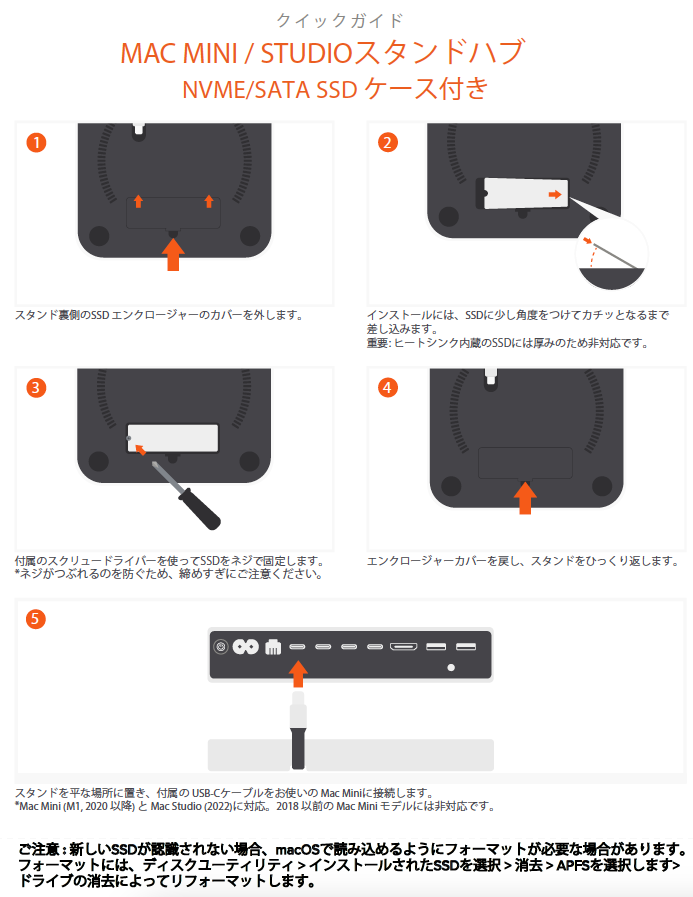 クイックガイド

MAC MINI / STUDIOスタンドハブ
NVME/SATA SSD ケース付き

1
スタンド裏側のSSD エンクロージャーのカバーを外します。

2
インストールには、SSDに少し角度をつけてカチッとなるまで差し込みます。
重要: ヒートシンク内蔵のSSDには厚みのため非対応です。

3
付属のスクリュードライバーを使ってSSDをネジで固定します。
*ネジがつぶれるのを防ぐため、締めすぎにご注意ください。

4
エンクロージャーカバーを戻し、スタンドをひっくり返します。

5
スタンドを平な場所に置き、付属の USB-Cケーブルをお使いの Mac Miniに接続します。
*Mac Mini (M1, 2020 以降) と Mac Studio (2022)に対応。2018 以前の Mac Mini モデルには非対応です。

ご注意：新しいSSDが認識されない場合、macOSで読み込めるようにフォーマットが必要な場合があります。
フォーマットには、ディスクユーティリティ > インストールされたSSDを選択 > 消去 > APFSを選択します> ドライブの消去によってリフォーマットします。