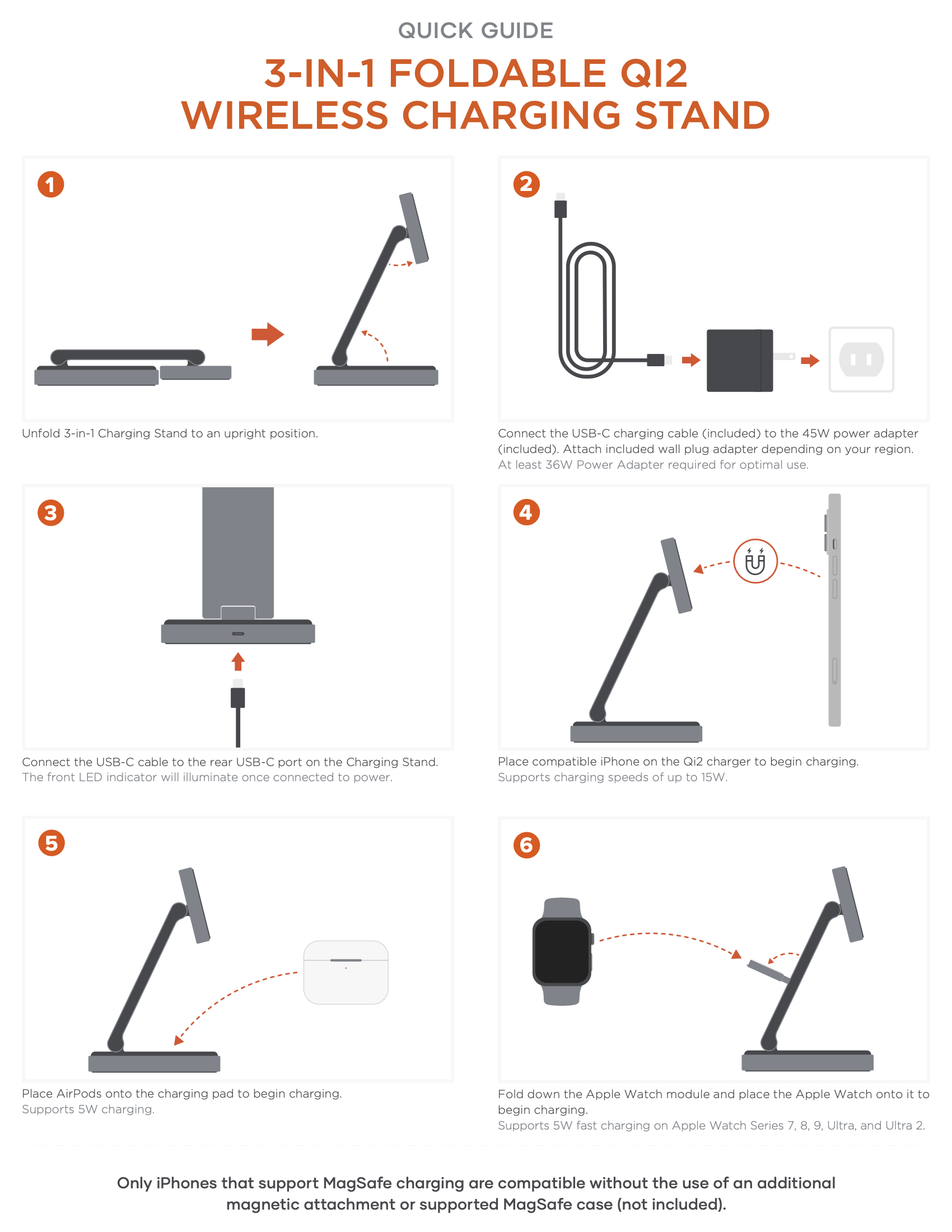 QUICK GUIDE

3-IN-1 FOLDABLE QI2
WIRELESS CHARGING STAND

1

Unfold 3-in-1 Charging Stand to an upright position.

2

Connect the USB-C charging cable (included) to the 45W power adapter (included). Attach included wall plug adapter depending on your region.
At least 36W Power Adapter required for optimal use.

3

Connect the USB-C cable to the rear USB-C port on the Charging Stand.
The front LED indicator will illuminate once connected to power.

4

Place compatible iPhone on the Qi2 charger to begin charging.
Supports charging speeds of up to 15W.

5

Place AirPods onto the charging pad to begin charging.
Supports 5W charging.

6

Fold down the Apple Watch module and place the Apple Watch onto it to begin charging.
Supports 5W fast charging on Apple Watch Series 7, 8, 9, Ultra, and Ultra 2.

Only iPhones that support MagSafe charging are compatible without the use of an additional magnetic attachment or supported MagSafe case (not included).