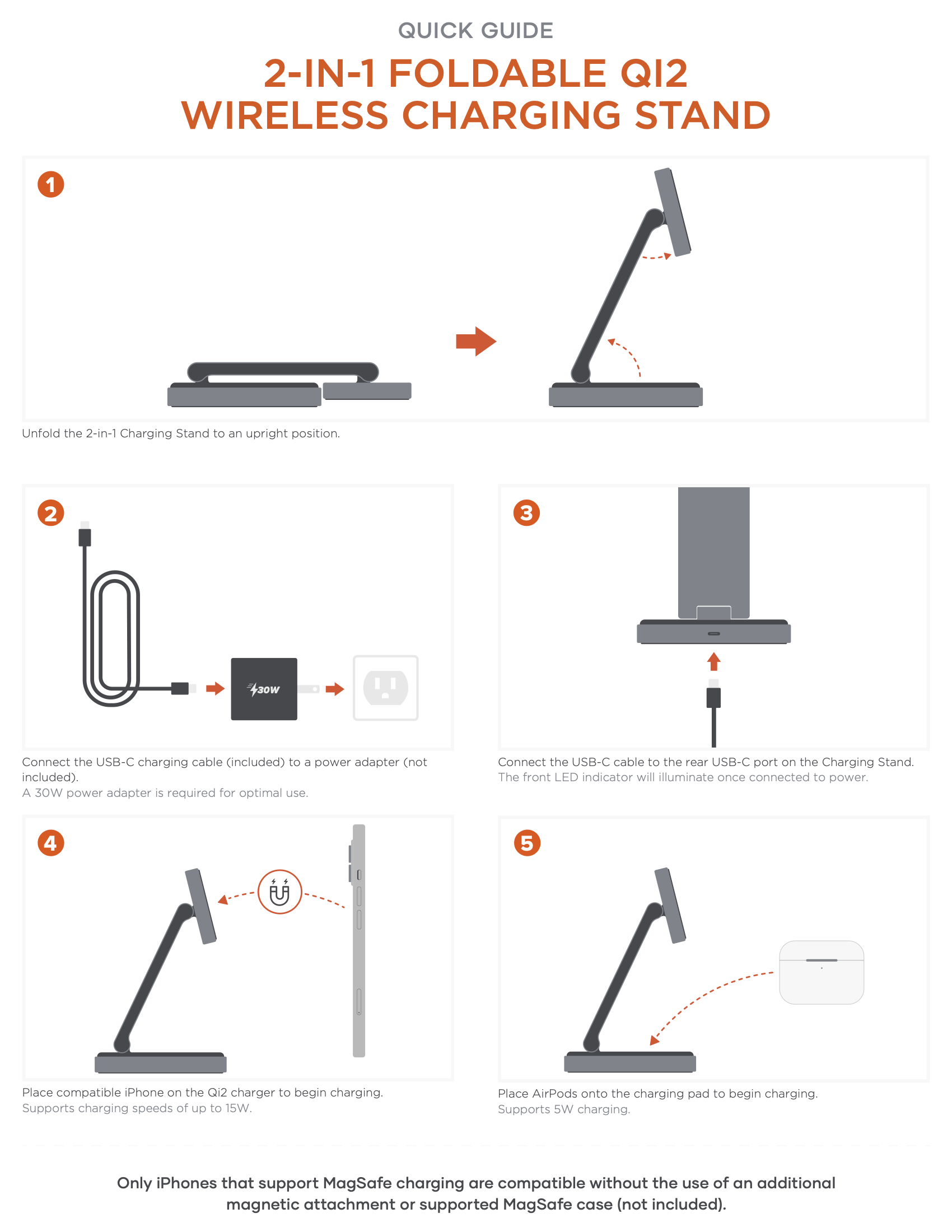 QUICK GUIDE

2-IN-1 FOLDABLE QI2 WIRELESS CHARGING STAND

1

Unfold the 2-in-1 Charging Stand to an upright position.

2

30W

Connect the USB-C charging cable (included) to a power adapter (not included).
A 30W power adapter is required for optimal use.

3

Connect the USB-C cable to the rear USB-C port on the Charging Stand.
The front LED indicator will illuminate once connected to power.

4

Place compatible iPhone on the Qi2 charger to begin charging.
Supports charging speeds of up to 15W.

5

Place AirPods onto the charging pad to begin charging.
Supports 5W charging.

Only iPhones that support MagSafe charging are compatible without the use of an additional magnetic attachment or supported MagSafe case (not included).