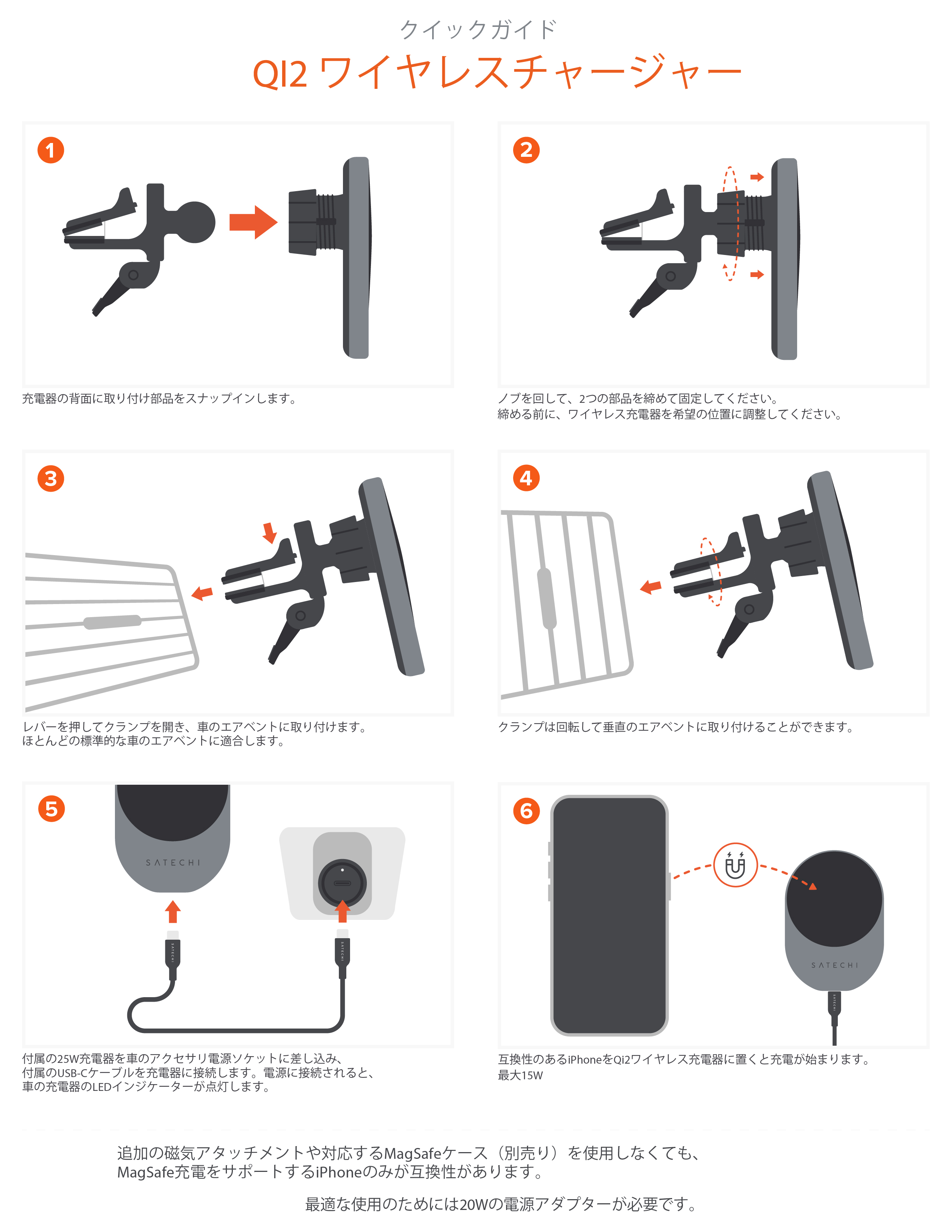 クイックガイド

QI2 ワイヤレスチャージャー

1

充電器の背面に取り付け部品をスナップインします。

2

ノブを回して、2つの部品を締めて固定してください。
締める前に、ワイヤレス充電器を希望の位置に調整してください。

3

レバーを押してクランプを開き、車のエアベントに取り付けます。
ほとんどの標準的な車のエアベントに適合します。

4

クランプは回転して垂直のエアベントに取り付けることができます。

5

SATECHI

SATECHI

SATECHI

付属の25W充電器を車のアクセサリ電源ソケットに差し込み、
付属のUSB-Cケーブルを充電器に接続します。電源に接続されると、
車の充電器のLEDインジケーターが点灯します。

6

SATECHI

SATECHI

互換性のあるiPhoneをQi2ワイヤレス充電器に置くと充電が始まります。
最大15W

追加の磁気アタッチメントや対応するMagSafeケース（別売り）を使用しなくても、
MagSafe充電をサポートするiPhoneのみが互換性があります。

最適な使用のためには20Wの電源アダプターが必要です。