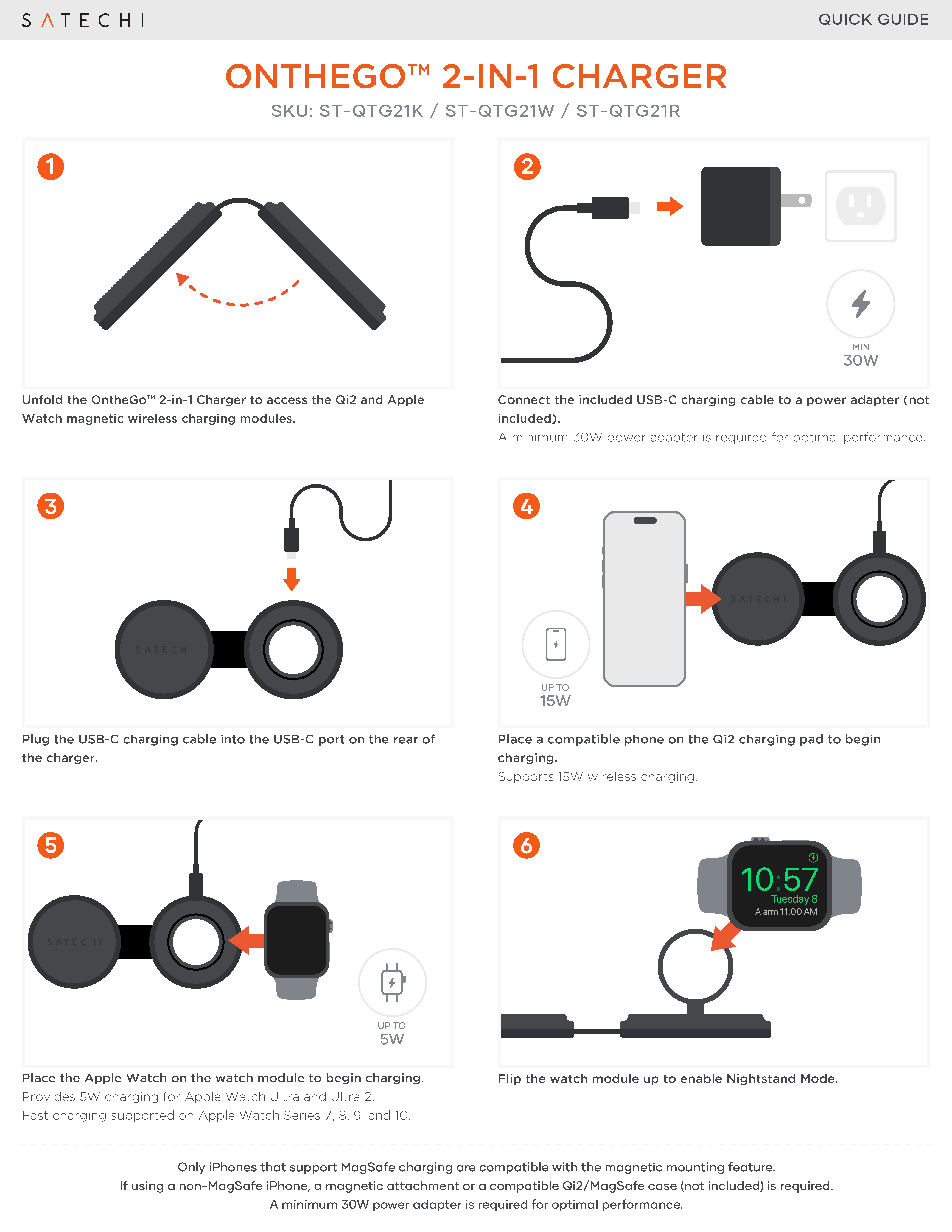 SATECHI

QUICK GUIDE

ONTHEGO™ 2-IN-1 CHARGER

SKU: ST-QTG21K / ST-QTG21W / ST-QTG21R

1

Unfold the OntheGo™ 2-in-1 Charger to access the Qi2 and Apple Watch magnetic wireless charging modules.

2

MIN
30W

Connect the included USB-C charging cable to a power adapter (not included).

A minimum 30W power adapter is required for optimal performance.

3

SATECHI

Plug the USB-C charging cable into the USB-C port on the rear of the charger.

4

SATECHI

UP TO
15W

Place a compatible phone on the Qi2 charging pad to begin charging.

Supports 15W wireless charging.

5

SATECHI

UP TO
5W

Place the Apple Watch on the watch module to begin charging.

Provides 5W charging for Apple Watch Ultra and Ultra 2.

Fast charging supported on Apple Watch Series 7, 8, 9, and 10.

6

10:57
Tuesday 8
Alarm 11:00 AM

Flip the watch module up to enable Nightstand Mode.

Only iPhones that support MagSafe charging are compatible with the magnetic mounting feature.

If using a non-MagSafe iPhone, a magnetic attachment or a compatible Qi2/MagSafe case (not included) is required.

A minimum 30W power adapter is required for optimal performance.