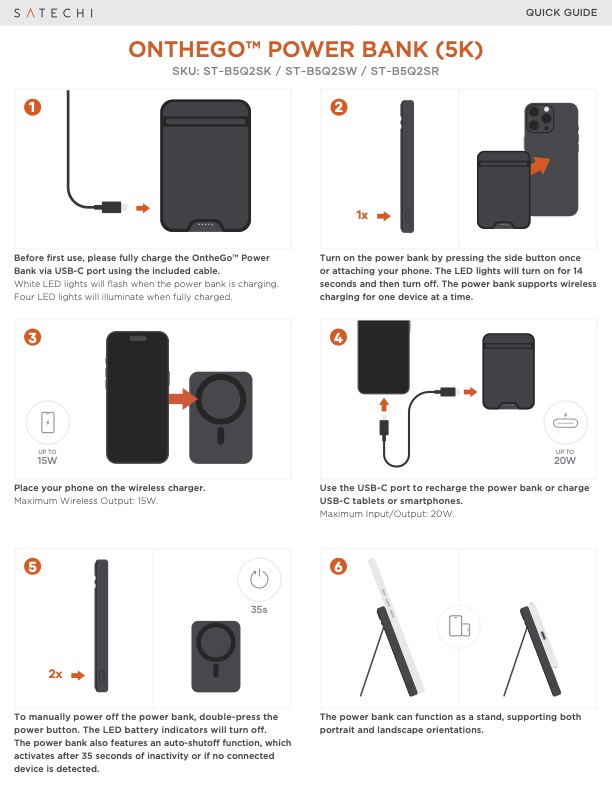 SATECHI

QUICK GUIDE

ONTHEGO™ POWER BANK (5K)

SKU: ST-B5Q2SK / ST-B5Q2SW / ST-B5Q2SR

1

Before first use, please fully charge the OntheGo™ Power Bank via USB-C port using the included cable.
White LED lights will flash when the power bank is charging. Four LED lights will illuminate when fully charged.

2

1x

Turn on the power bank by pressing the side button once or attaching your phone. The LED lights will turn on for 14 seconds and then turn off. The power bank supports wireless charging for one device at a time.

3

UP TO
15W

Place your phone on the wireless charger.
Maximum Wireless Output: 15W.

4

UP TO
20W

Use the USB-C port to recharge the power bank or charge USB-C tablets or smartphones.
Maximum Input/Output: 20W.

5

2x

35s

To manually power off the power bank, double-press the power button. The LED battery indicators will turn off.
The power bank also features an auto-shutoff function, which activates after 35 seconds of inactivity or if no connected device is detected.

6

The power bank can function as a stand, supporting both portrait and landscape orientations.