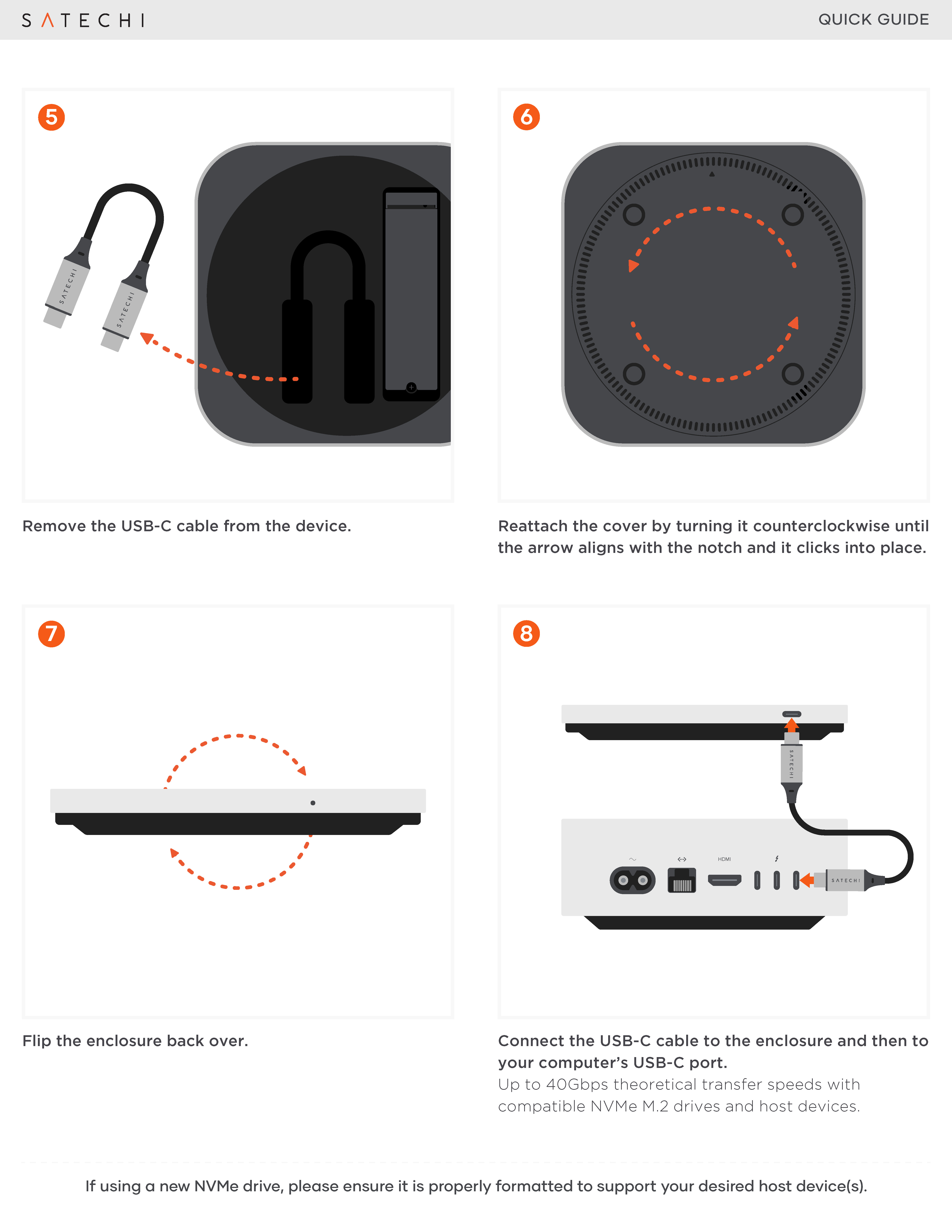 SATECHI

QUICK GUIDE

5

SATECHI

SATECHI

Remove the USB-C cable from the device.

6

Reattach the cover by turning it counterclockwise until the arrow aligns with the notch and it clicks into place.

7

Flip the enclosure back over.

8

SATECHI

HDMI

SATECHI

Connect the USB-C cable to the enclosure and then to your computer's USB-C port.
Up to 40Gbps theoretical transfer speeds with compatible NVMe M.2 drives and host devices.

If using a new NVMe drive, please ensure it is properly formatted to support your desired host device(s).