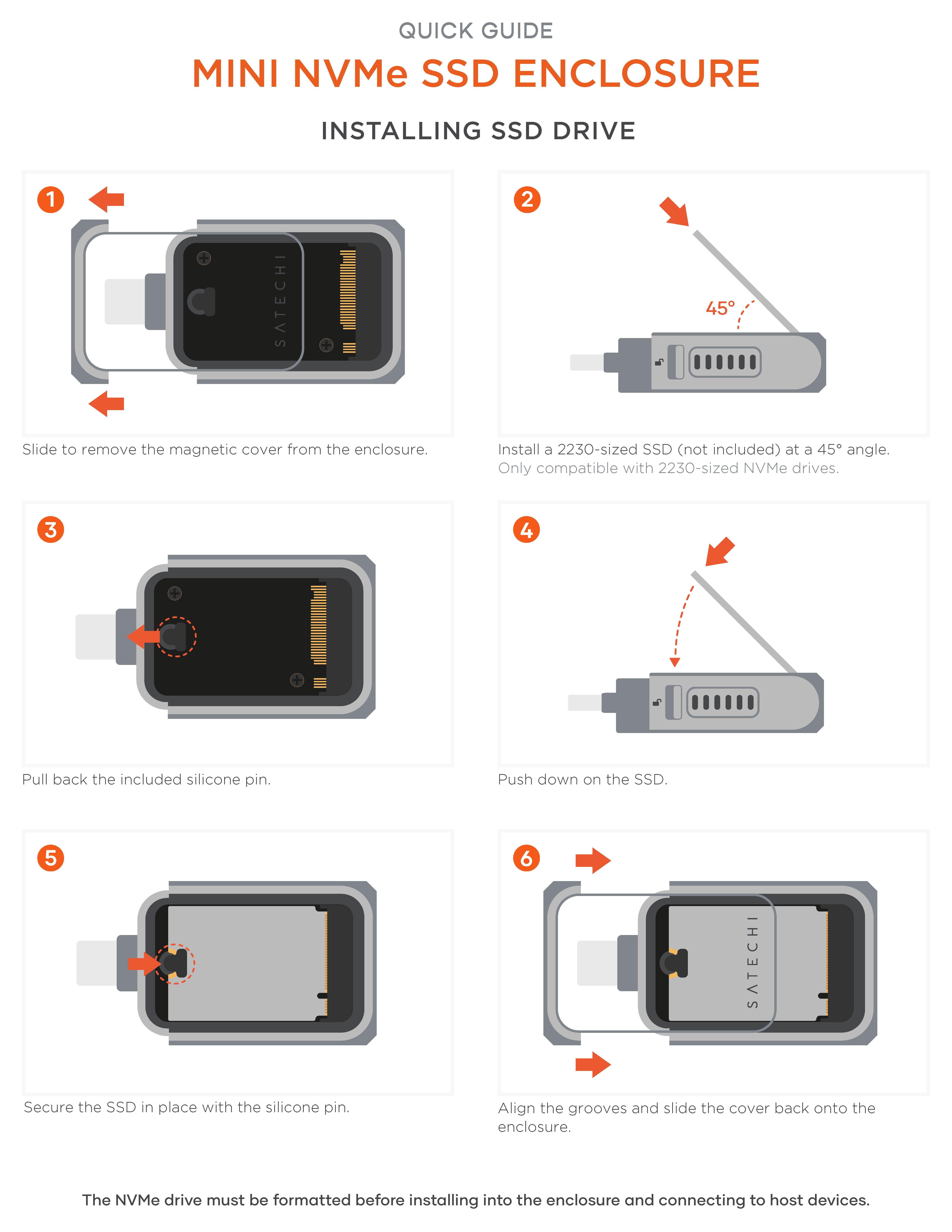 QUICK GUIDE

MINI NVMe SSD ENCLOSURE

INSTALLING SSD DRIVE

1

SATECHI

Slide to remove the magnetic cover from the enclosure.

2

45°

Install a 2230-sized SSD (not included) at a 45° angle.
Only compatible with 2230-sized NVMe drives.

3

Pull back the included silicone pin.

4

Push down on the SSD.

5

Secure the SSD in place with the silicone pin.

6

SATECHI

Align the grooves and slide the cover back onto the enclosure.

The NVMe drive must be formatted before installing into the enclosure and connecting to host devices.