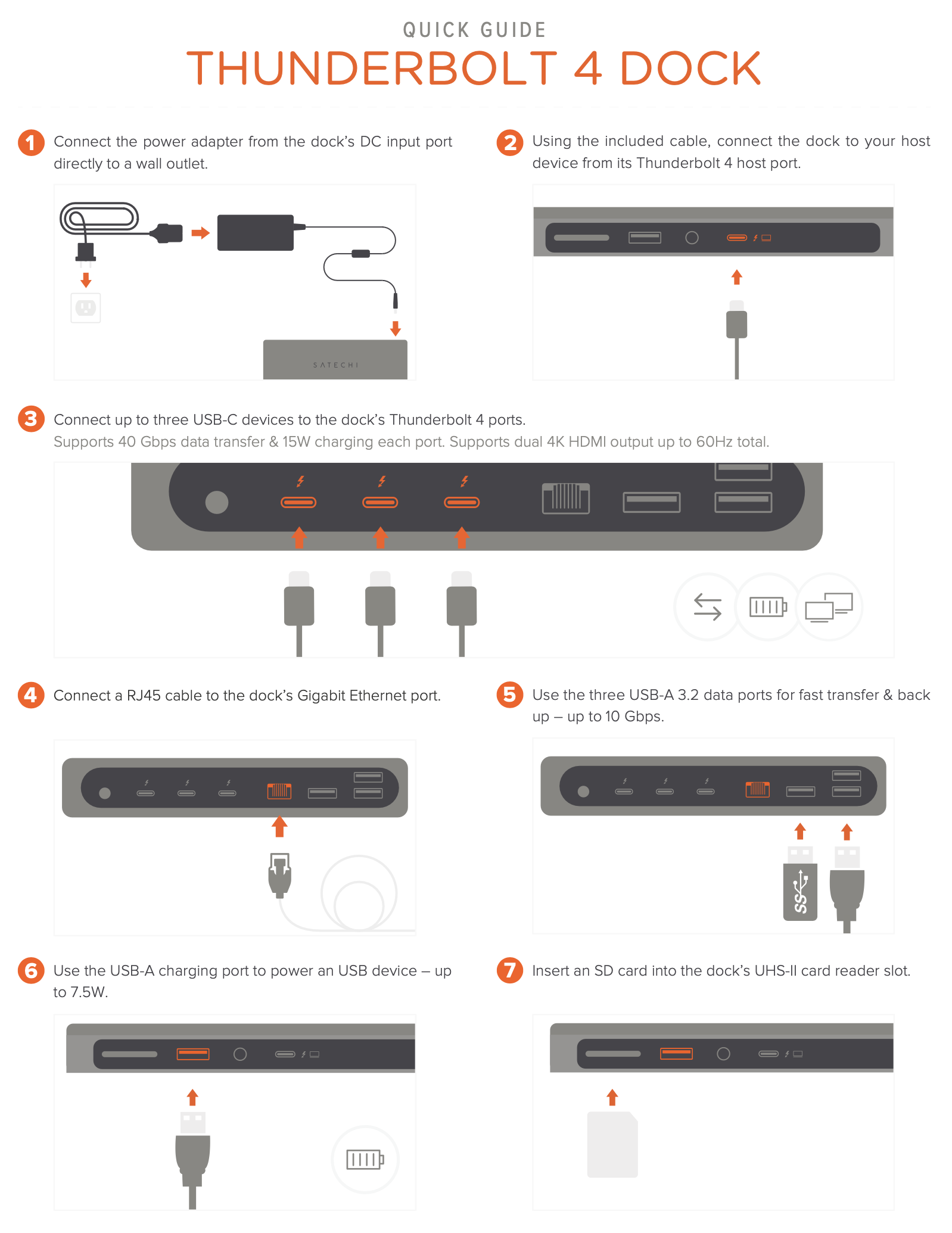 QUICK GUIDE
THUNDERBOLT 4 DOCK

1 Connect the power adapter from the dock's DC input port directly to a wall outlet.

SATECHI

2 Using the included cable, connect the dock to your host device from its Thunderbolt 4 host port.

3 Connect up to three USB-C devices to the dock's Thunderbolt 4 ports.
Supports 40 Gbps data transfer & 15W charging each port. Supports dual 4K HDMI output up to 60Hz total.

4 Connect a RJ45 cable to the dock's Gigabit Ethernet port.

5 Use the three USB-A 3.2 data ports for fast transfer & back up – up to 10 Gbps.

SS

6 Use the USB-A charging port to power an USB device – up to 7.5W.

7 Insert an SD card into the dock's UHS-II card reader slot.