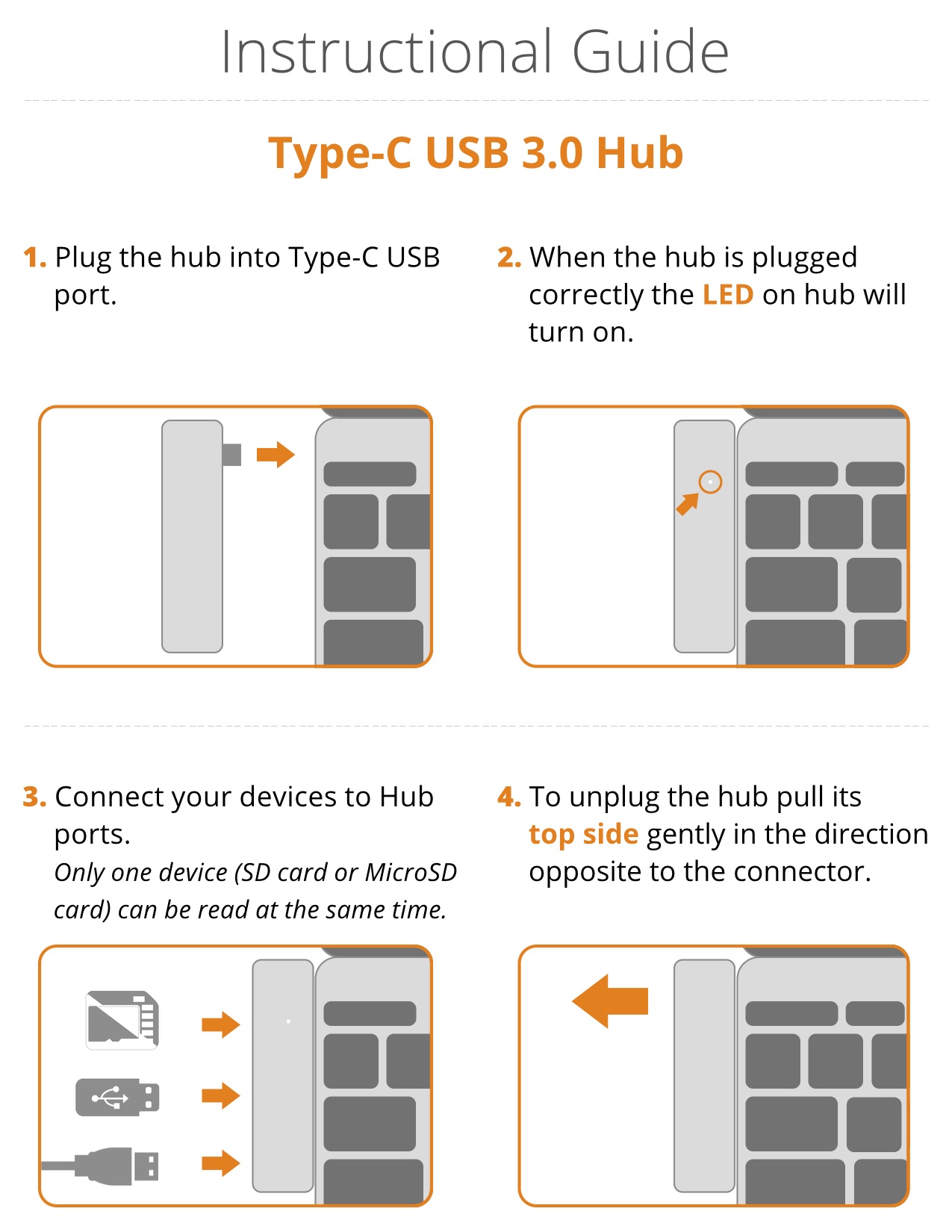 Instructional Guide

Type-C USB 3.0 Hub

1. Plug the hub into Type-C USB port.

2. When the hub is plugged correctly the LED on hub will turn on.

3. Connect your devices to Hub ports.
Only one device (SD card or MicroSD card) can be read at the same time.

4. To unplug the hub pull its top side gently in the direction opposite to the connector.