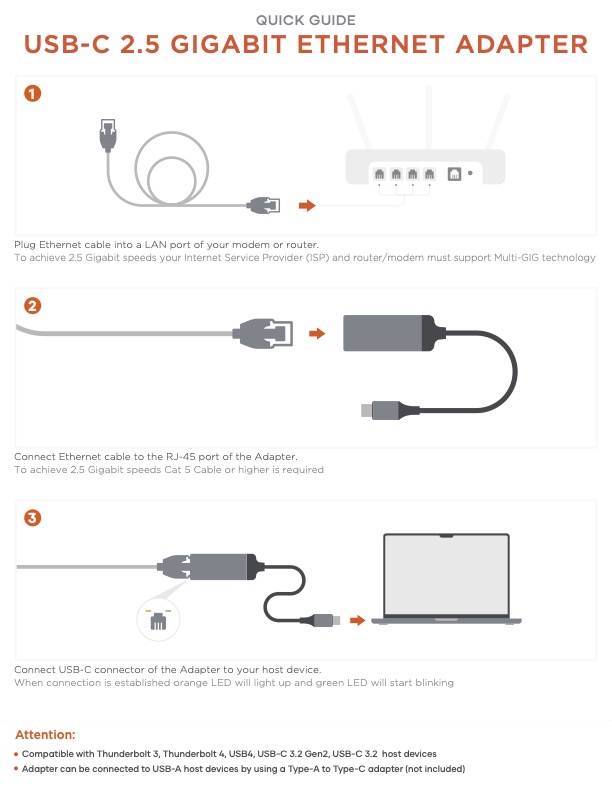 QUICK GUIDE

USB-C 2.5 GIGABIT ETHERNET ADAPTER

1

Plug Ethernet cable into a LAN port of your modem or router.
To achieve 2.5 Gigabit speeds your Internet Service Provider (ISP) and router/modem must support Multi-GIG technology

2

Connect Ethernet cable to the RJ-45 port of the Adapter.
To achieve 2.5 Gigabit speeds Cat 5 Cable or higher is required

3

Connect USB-C connector of the Adapter to your host device.
When connection is established orange LED will light up and green LED will start blinking

Attention:

• Compatible with Thunderbolt 3, Thunderbolt 4, USB4, USB-C 3.2 Gen2, USB-C 3.2 host devices
• Adapter can be connected to USB-A host devices by using a Type-A to Type-C adapter (not included)