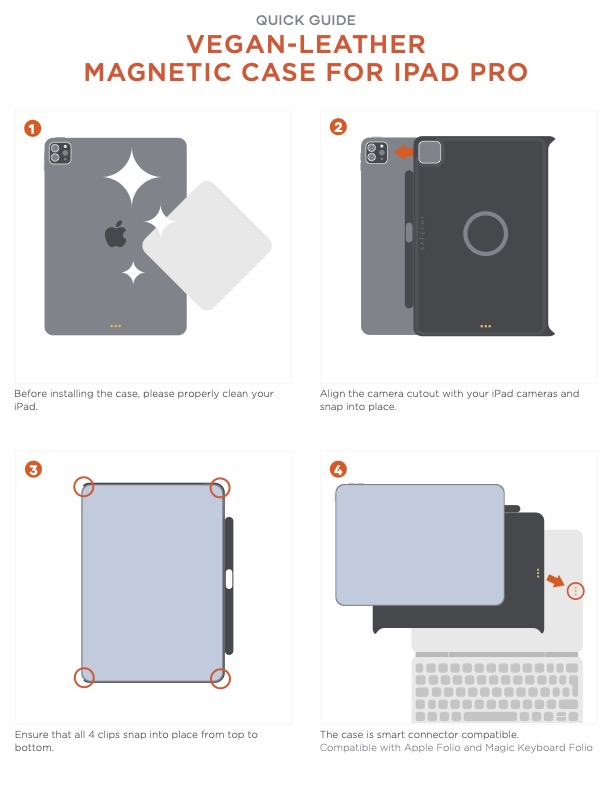 QUICK GUIDE
VEGAN-LEATHER
MAGNETIC CASE FOR IPAD PRO

1

Before installing the case, please properly clean your iPad.

2

SATECHI

Align the camera cutout with your iPad cameras and snap into place.

3

Ensure that all 4 clips snap into place from top to bottom.

4

The case is smart connector compatible.
Compatible with Apple Folio and Magic Keyboard Folio