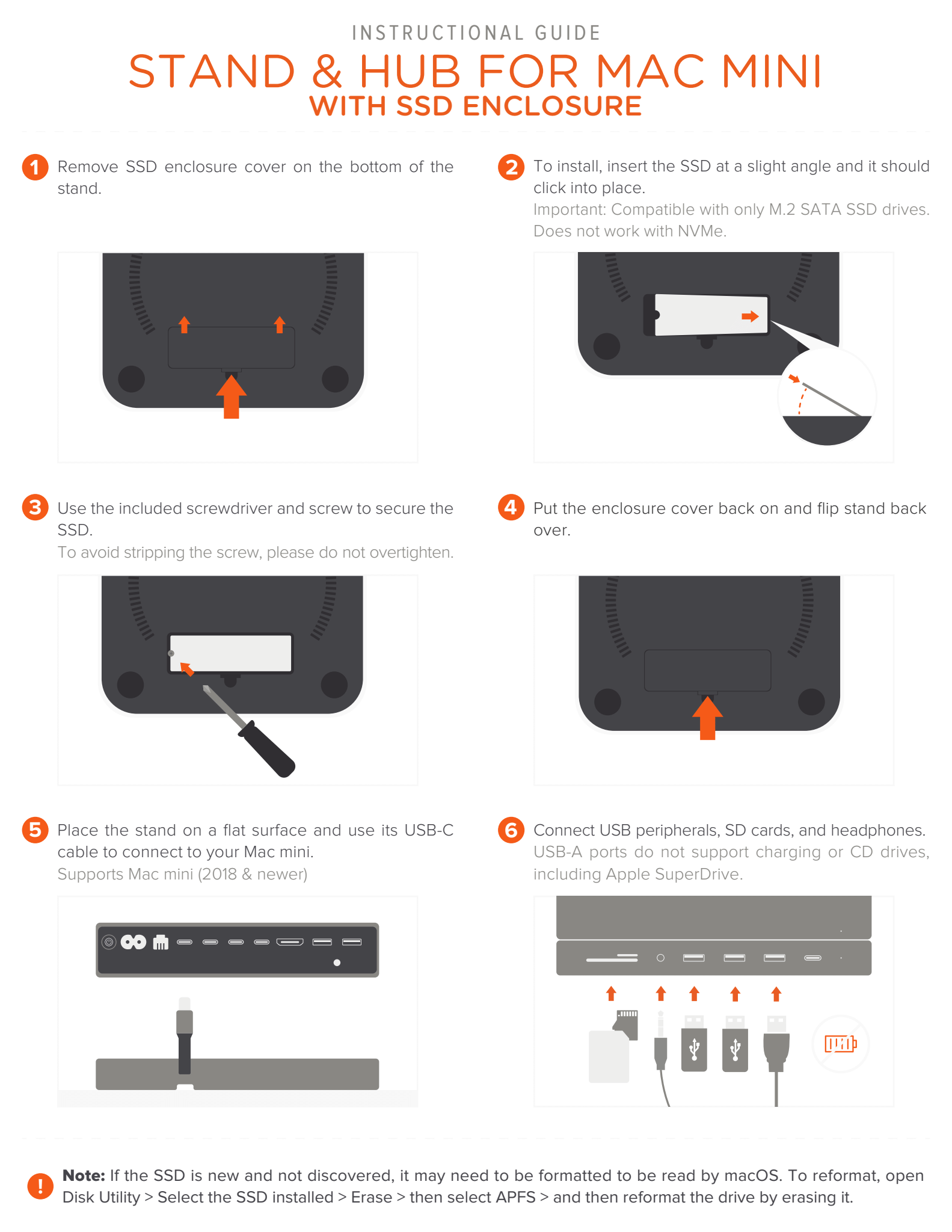 INSTRUCTIONAL GUIDE

STAND & HUB FOR MAC MINI
WITH SSD ENCLOSURE

1 Remove SSD enclosure cover on the bottom of the stand.

2 To install, insert the SSD at a slight angle and it should click into place.
Important: Compatible with only M.2 SATA SSD drives. Does not work with NVMe.

3 Use the included screwdriver and screw to secure the SSD.
To avoid stripping the screw, please do not overtighten.

4 Put the enclosure cover back on and flip stand back over.

5 Place the stand on a flat surface and use its USB-C cable to connect to your Mac mini.
Supports Mac mini (2018 & newer)

6 Connect USB peripherals, SD cards, and headphones.
USB-A ports do not support charging or CD drives, including Apple SuperDrive.

! Note: If the SSD is new and not discovered, it may need to be formatted to be read by macOS. To reformat, open Disk Utility > Select the SSD installed > Erase > then select APFS > and then reformat the drive by erasing it.